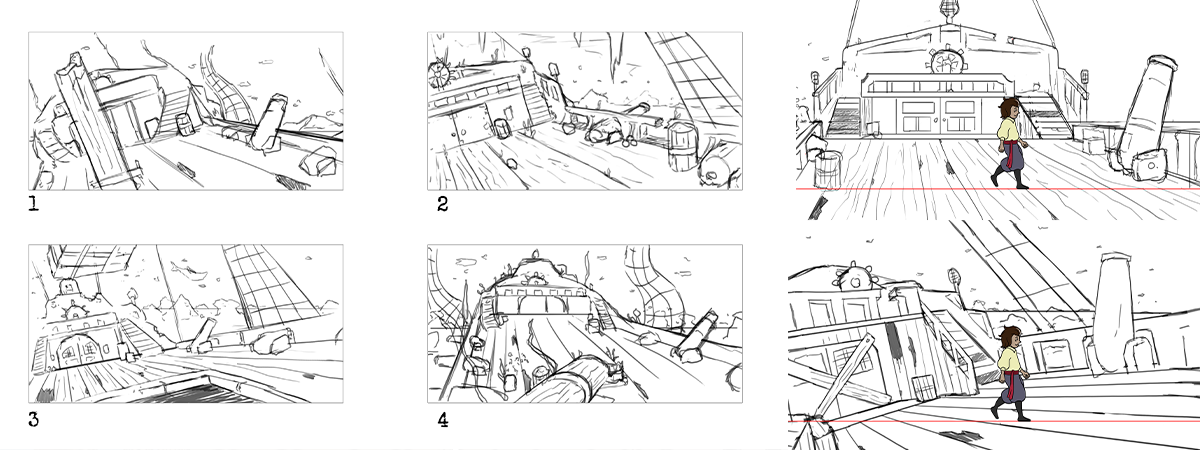 1

2

3

4